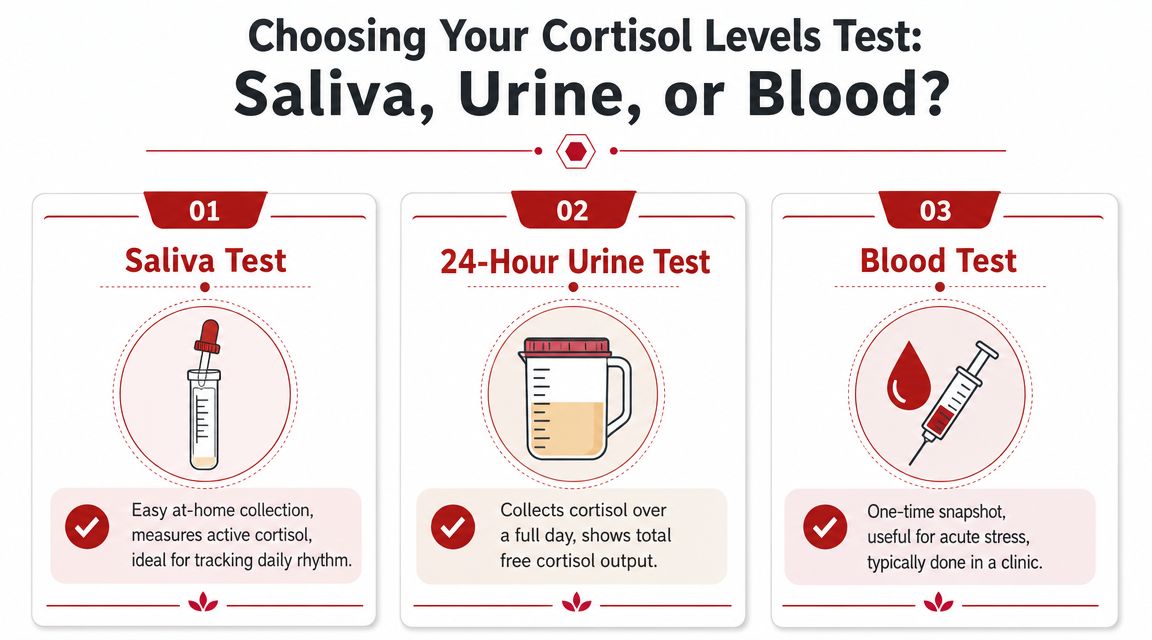 Choosing Your Cortisol Levels Test:
Saliva, Urine, or Blood?

01
Saliva Test
Easy at-home collection, measures active cortisol, ideal for tracking daily rhythm.

02
24-Hour Urine Test
Collects cortisol over a full day, shows total free cortisol output.

03
Blood Test
One-time snapshot, useful for acute stress, typically done in a clinic.